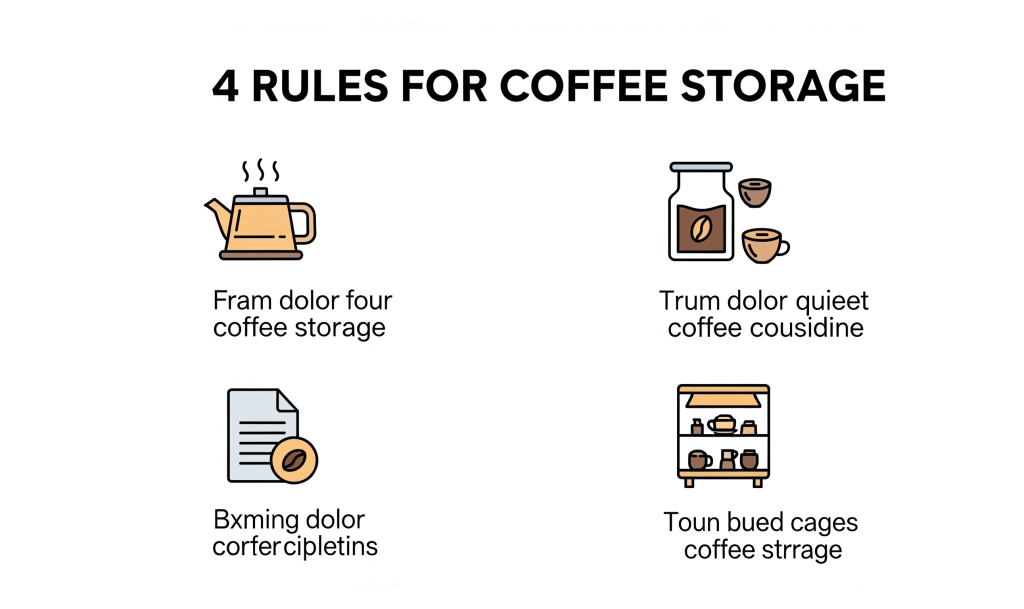 4 RULES FOR COFFEE STORAGE

Fram dolor four coffee storage

Trum dolor quieet coffee cousidine

Bxming dolor corfercipletins

Toun bued cages coffee strrage